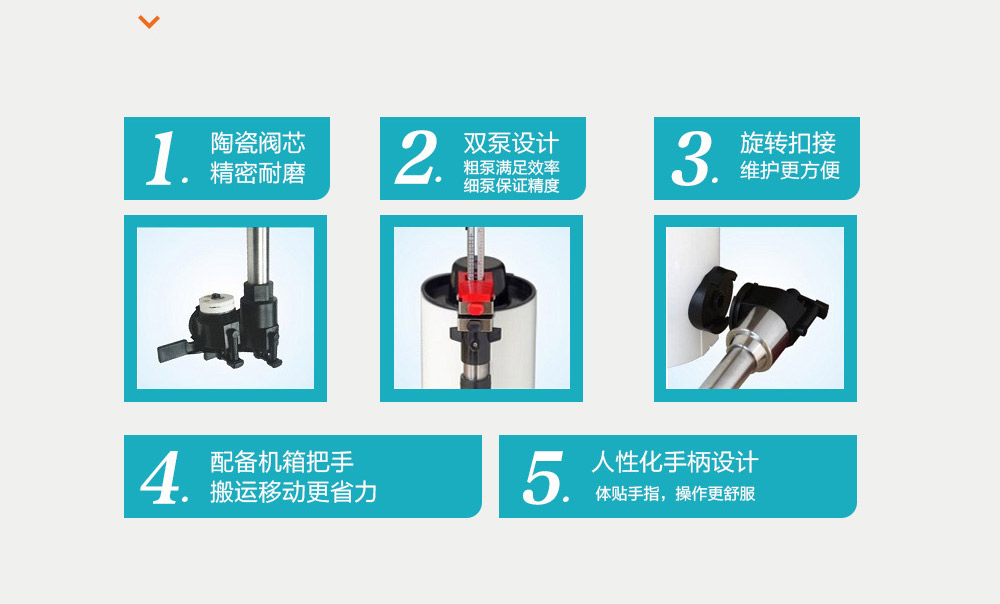 1. 陶瓷阀芯
精密耐磨

2. 双泵设计
粗泵满足效率
细泵保证精度

3. 旋转扣接
维护更方便

4. 配备机箱把手
搬运移动更省力

5. 人性化手柄设计
体贴手指，操作更舒服